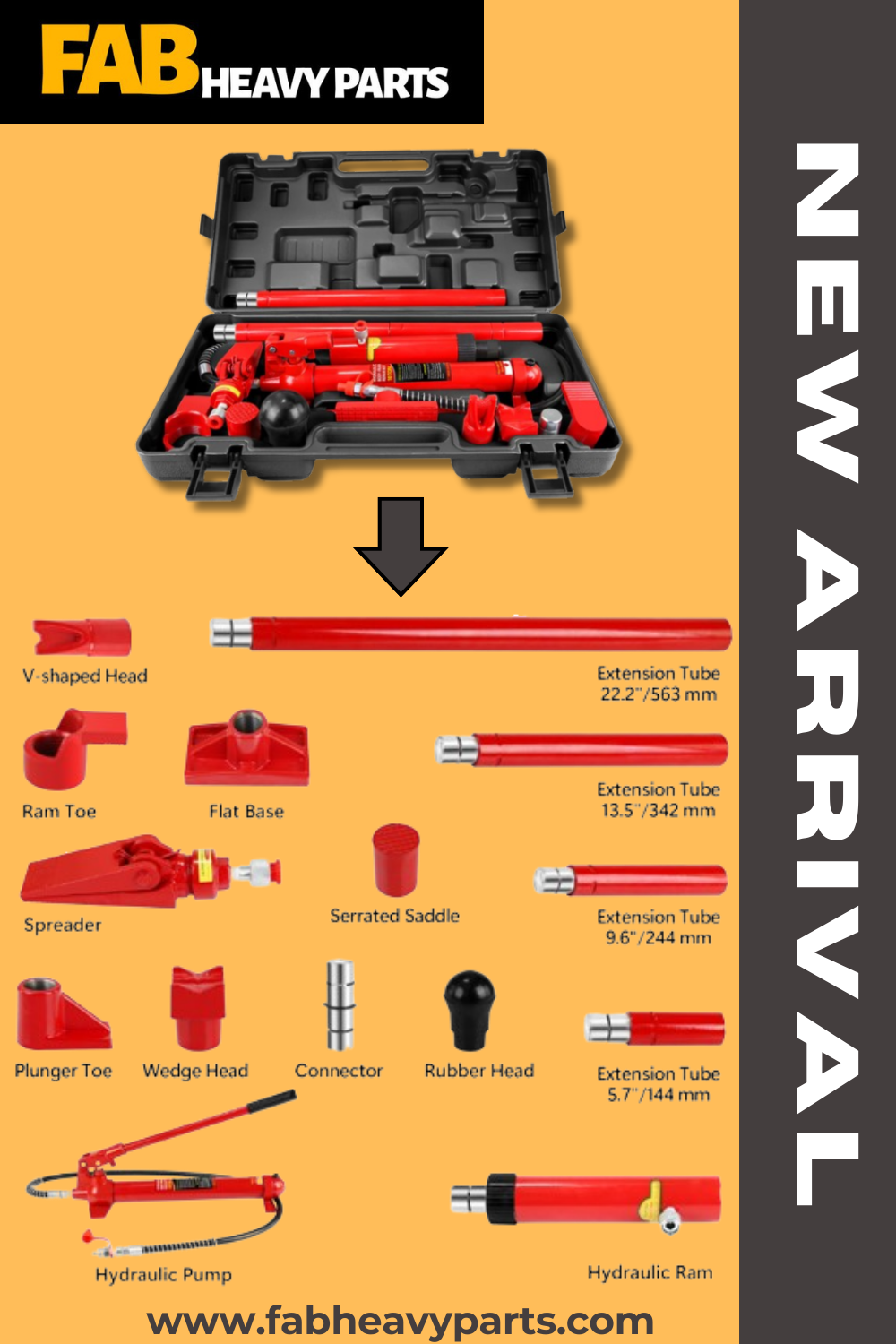 FAB HEAVY PARTS

NEW ARRIVAL

V-shaped Head

Extension Tube 22.2"/563 mm

Ram Toe

Flat Base

Extension Tube 13.5"/342 mm

Spreader

Serrated Saddle

Extension Tube 9.6"/244 mm

Plunger Toe

Wedge Head

Connector

Rubber Head

Extension Tube 5.7"/144 mm

Hydraulic Pump

Hydraulic Ram

www.fabheavyparts.com